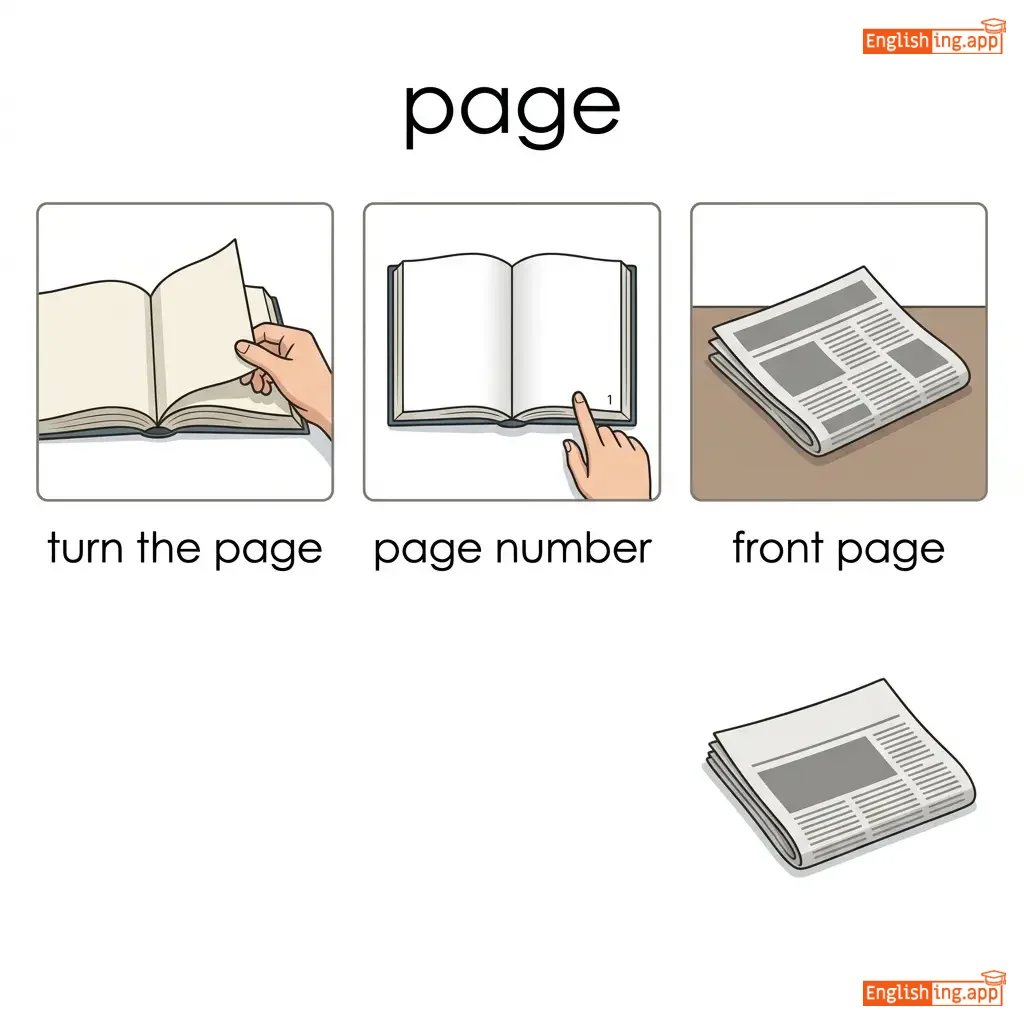 Englishing.app

page

1

turn the page page number front page

Englishing.app