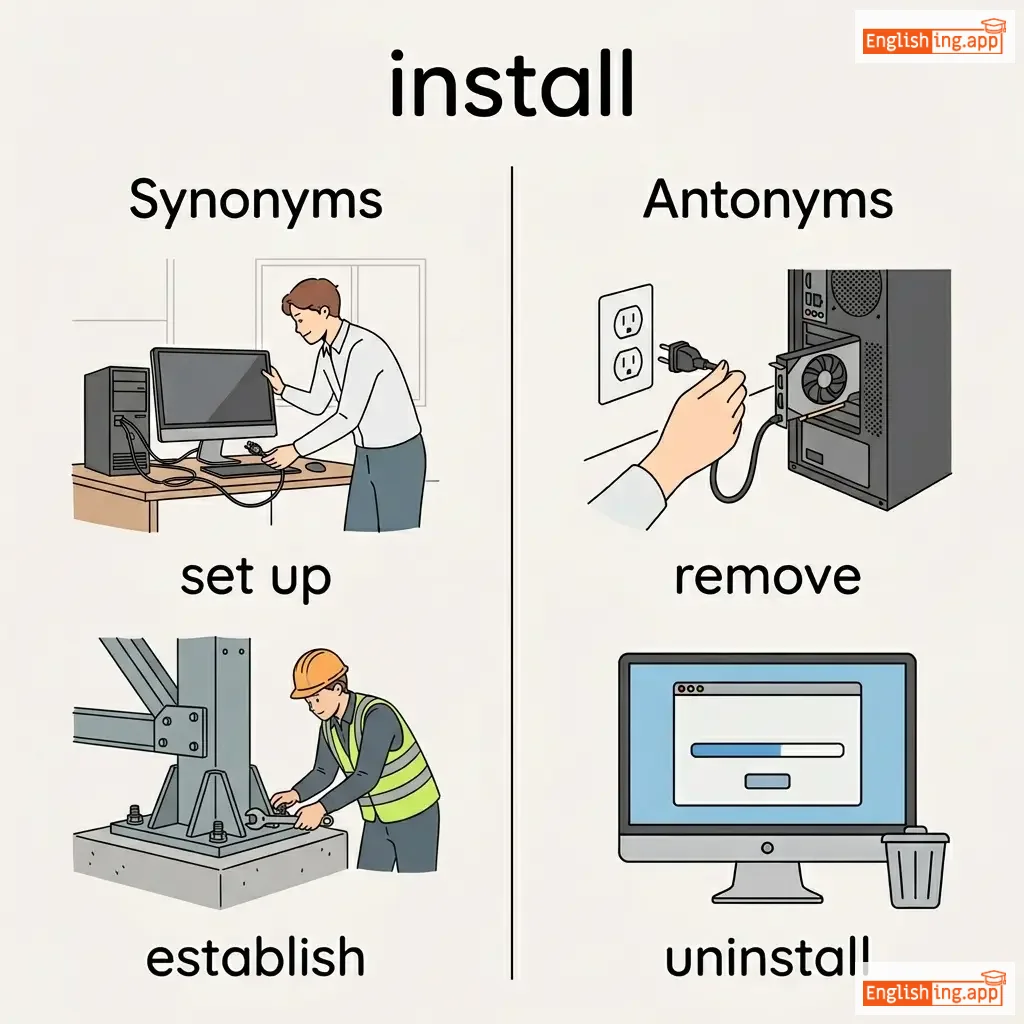 Englishing.app

install

Synonyms

set up

establish

Antonyms

remove

uninstall

Englishing.app