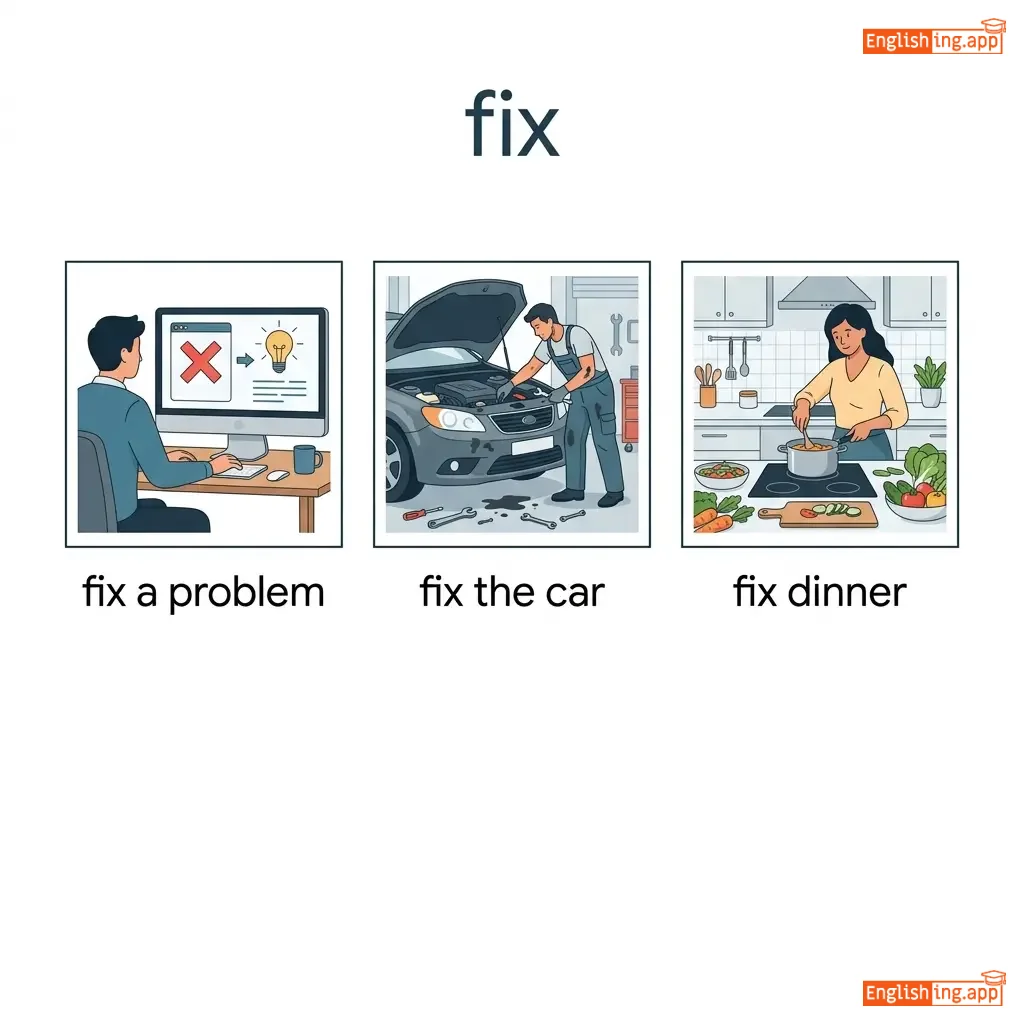 Englishing.app

fix

fix a problem

fix the car

fix dinner

Englishing.app