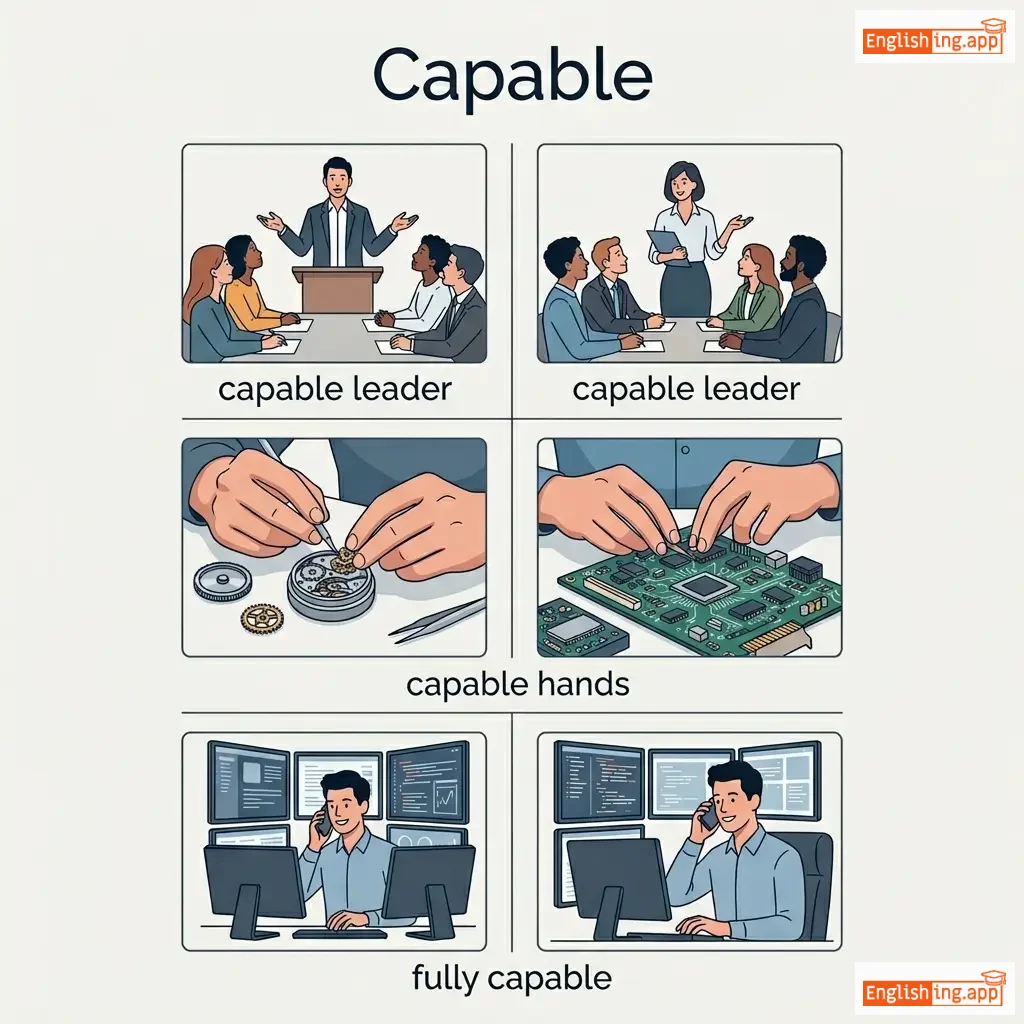 Englishing.app

Capable

capable leader

capable leader

capable hands

fully capable

Englishing.app