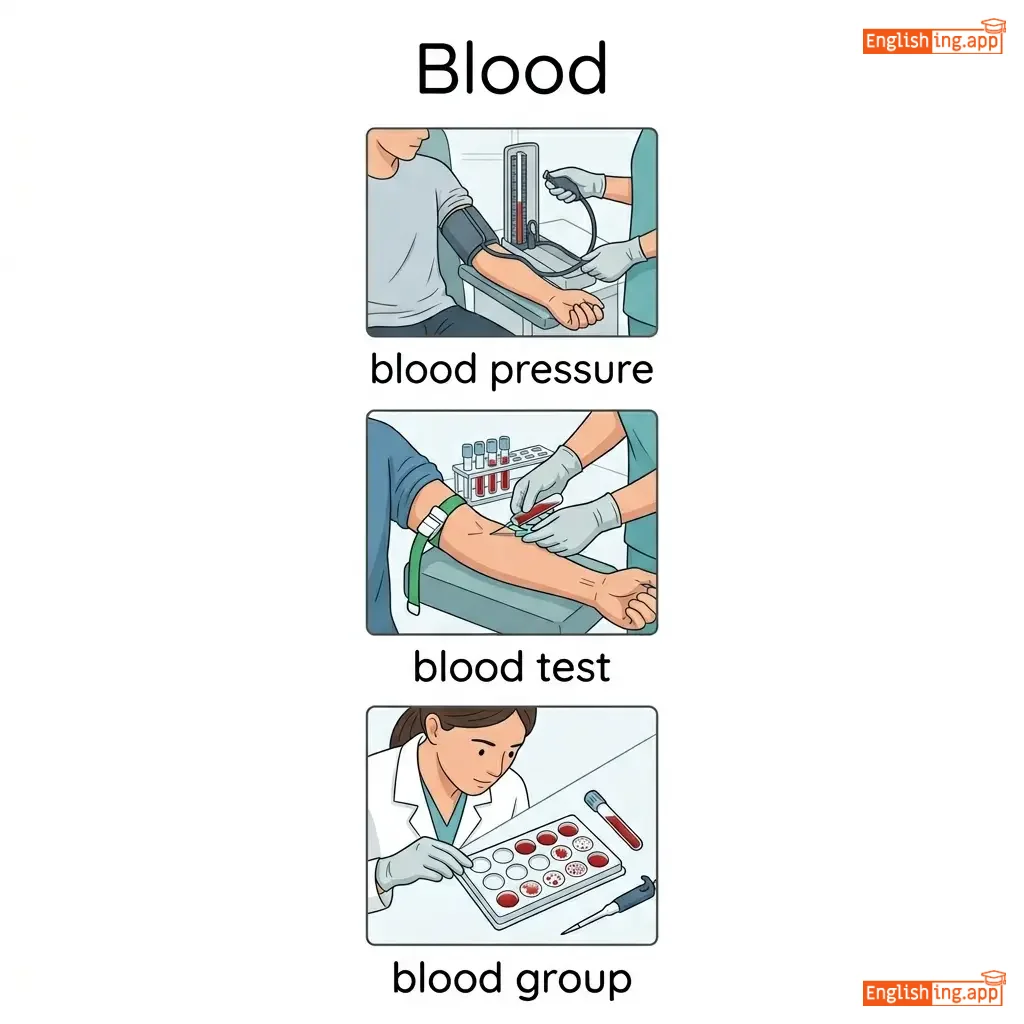 Englishing.app

Blood

blood pressure

blood test

blood group

Englishing.app