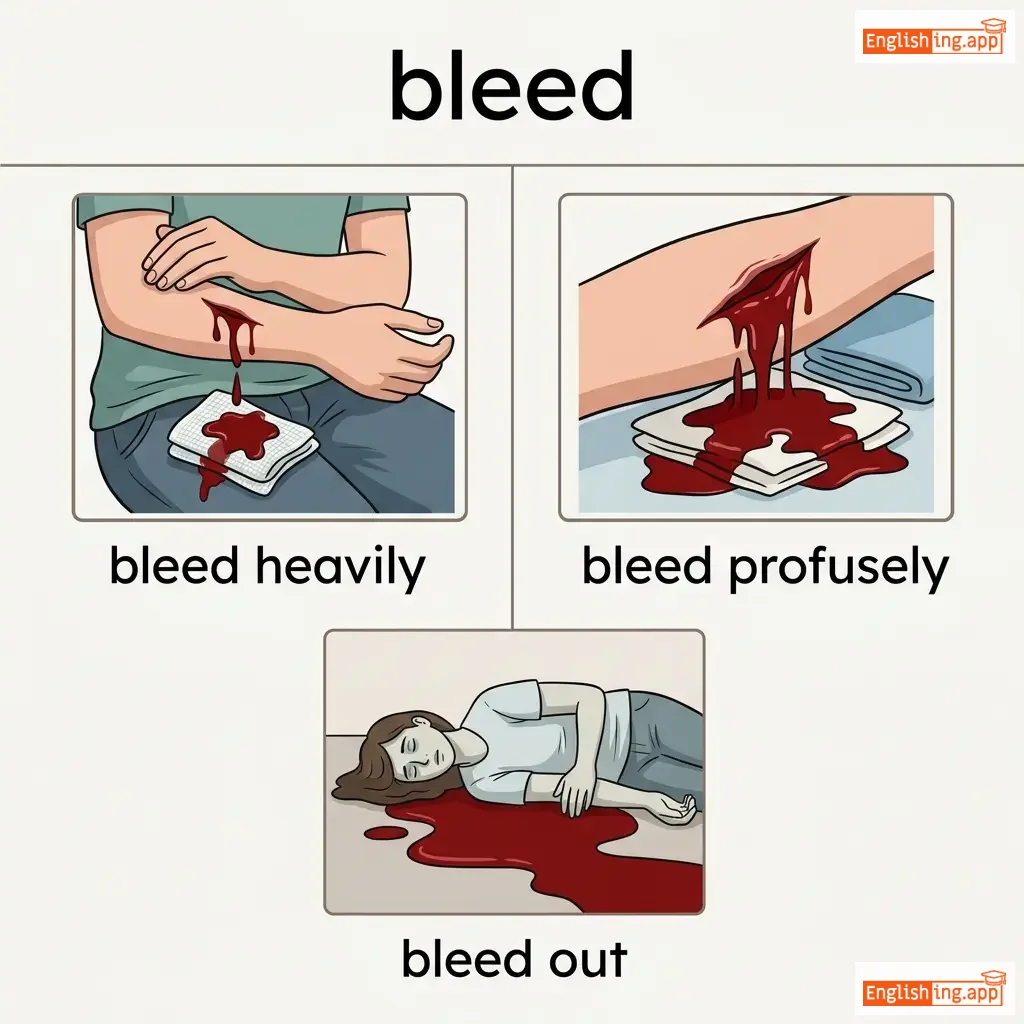 Englishing.app

bleed

bleed heavily

bleed profusely

bleed out

Englishing.app