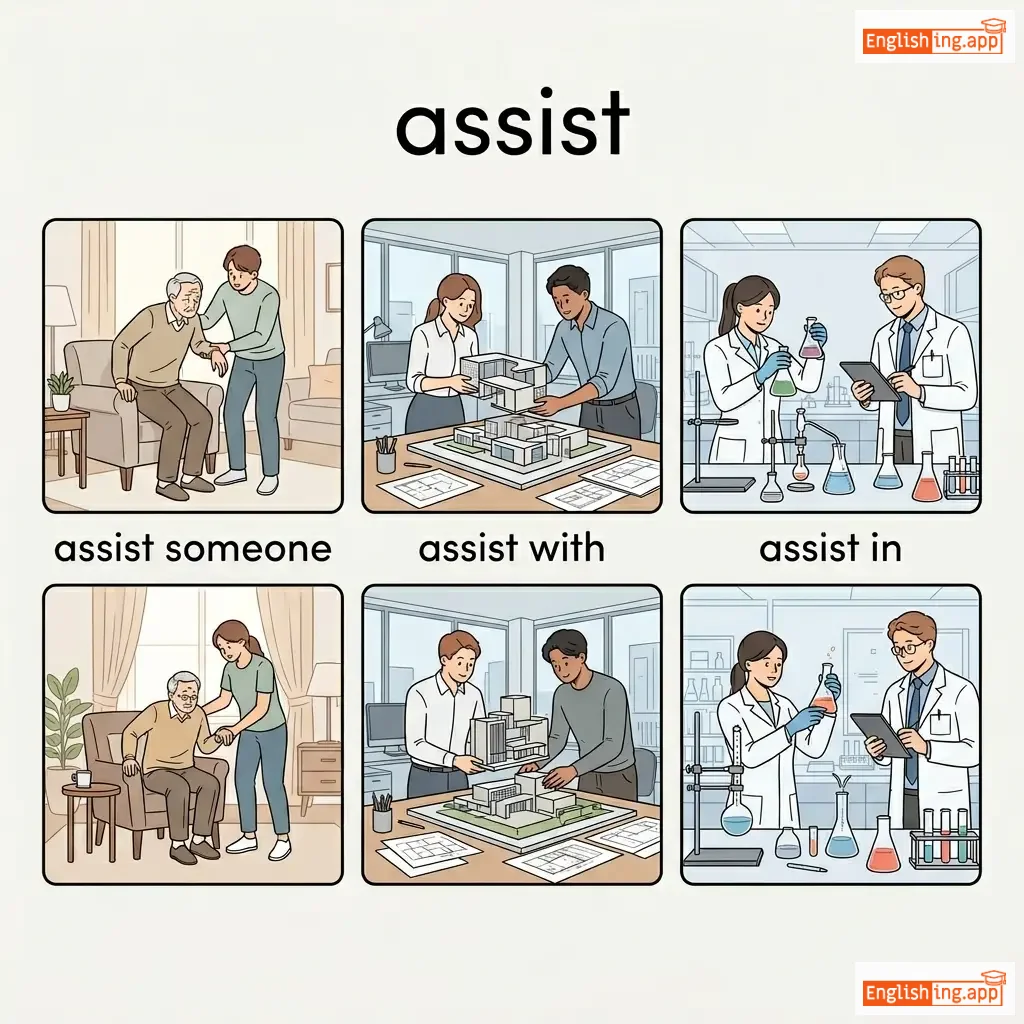 Englishing.app

assist

assist someone

assist with

assist in

Englishing.app