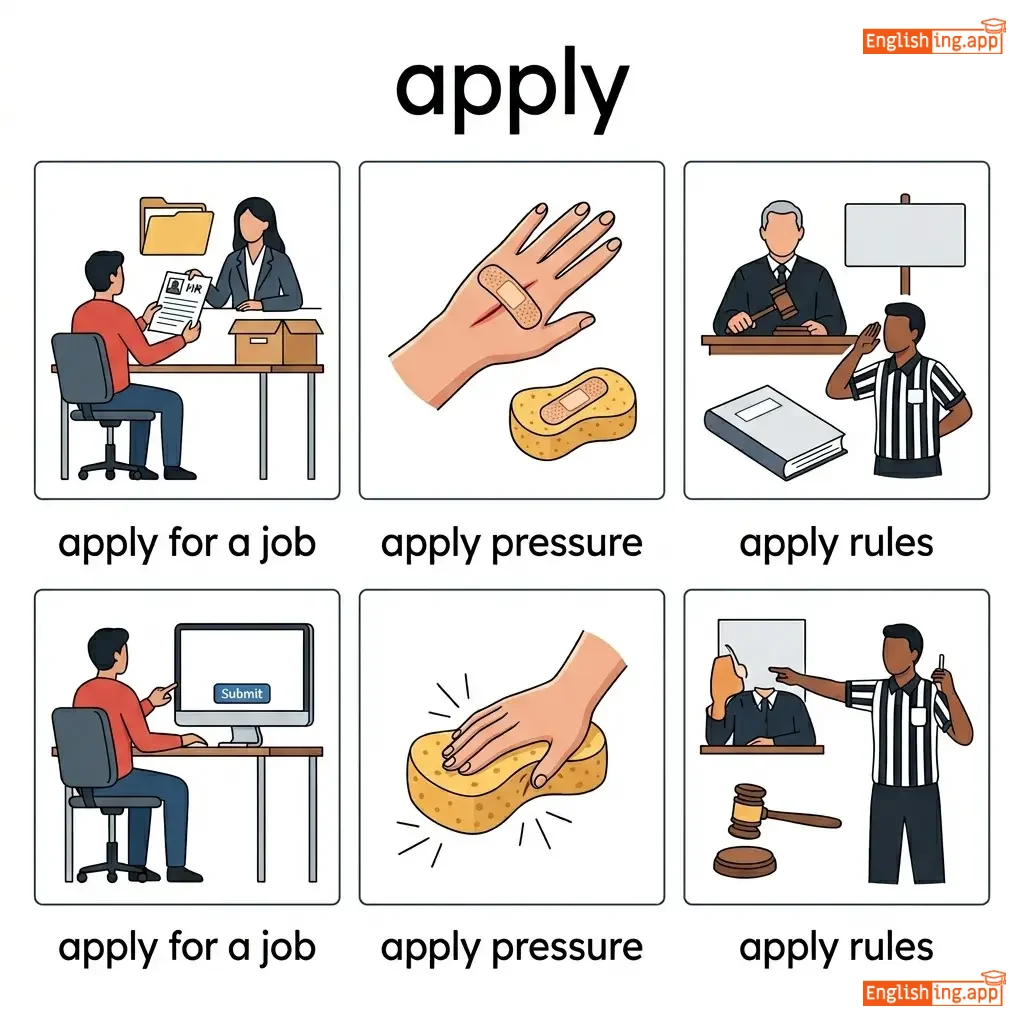 Englishing.app

apply

HR

apply for a job

apply pressure

apply rules

Submit

apply for a job

apply pressure

apply rules

Englishing.app