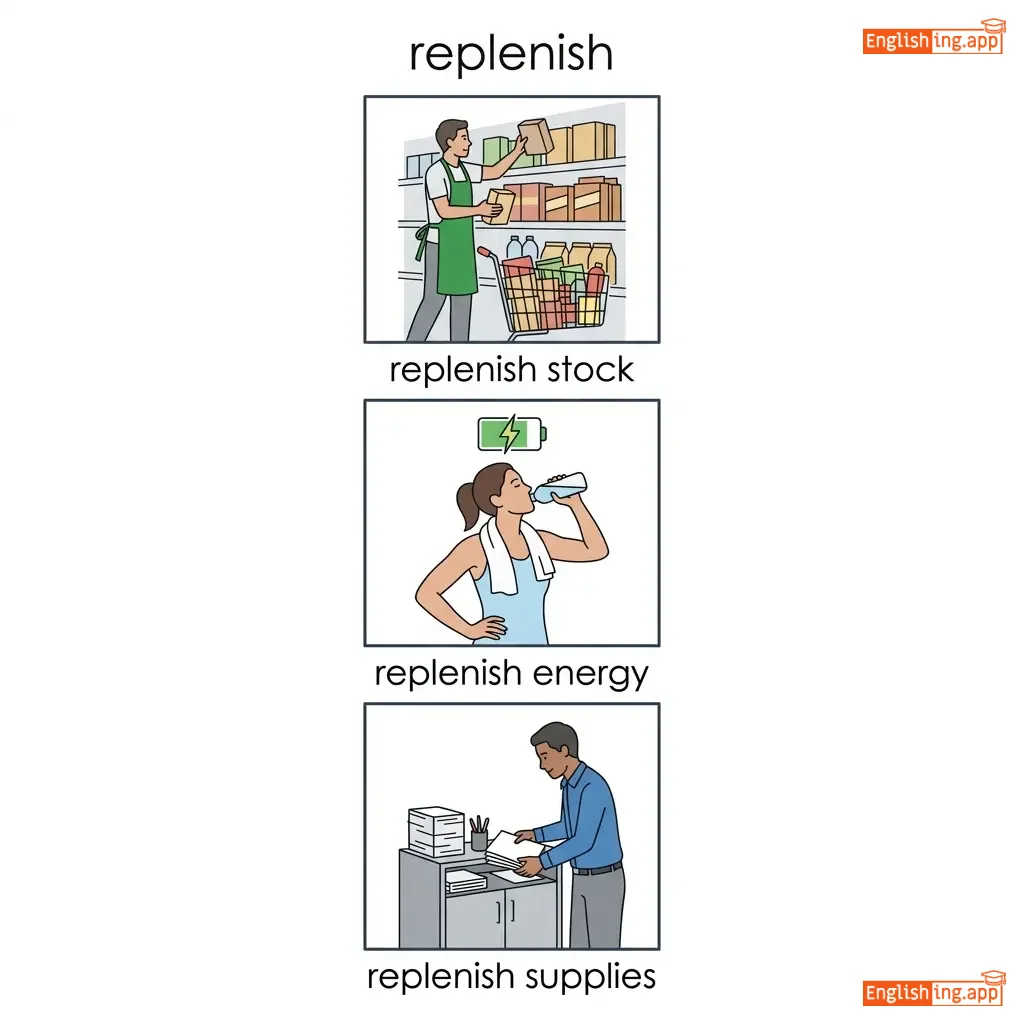 replenish

Englishing.app

replenish stock

replenish energy

replenish supplies

Englishing.app