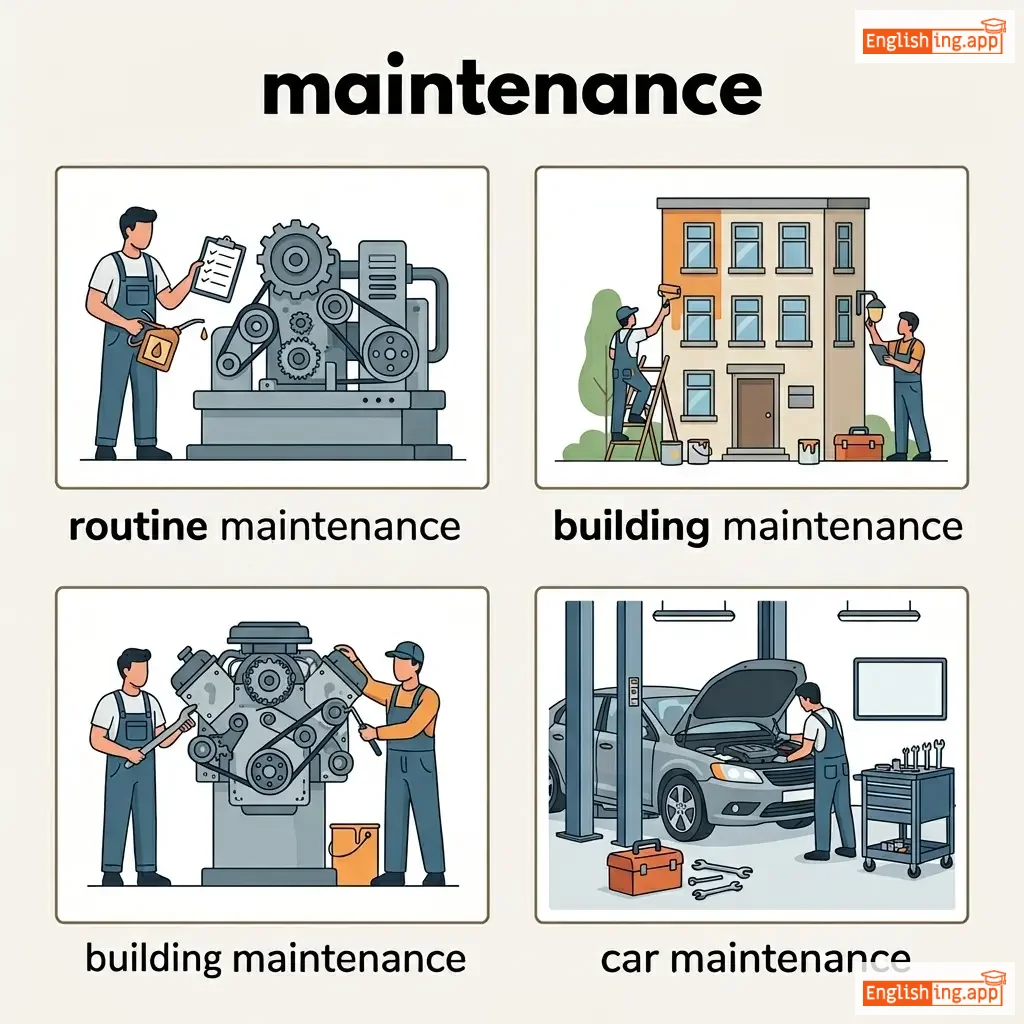 Englishing.app

maintenance

routine maintenance

building maintenance

building maintenance

car maintenance

Englishing.app