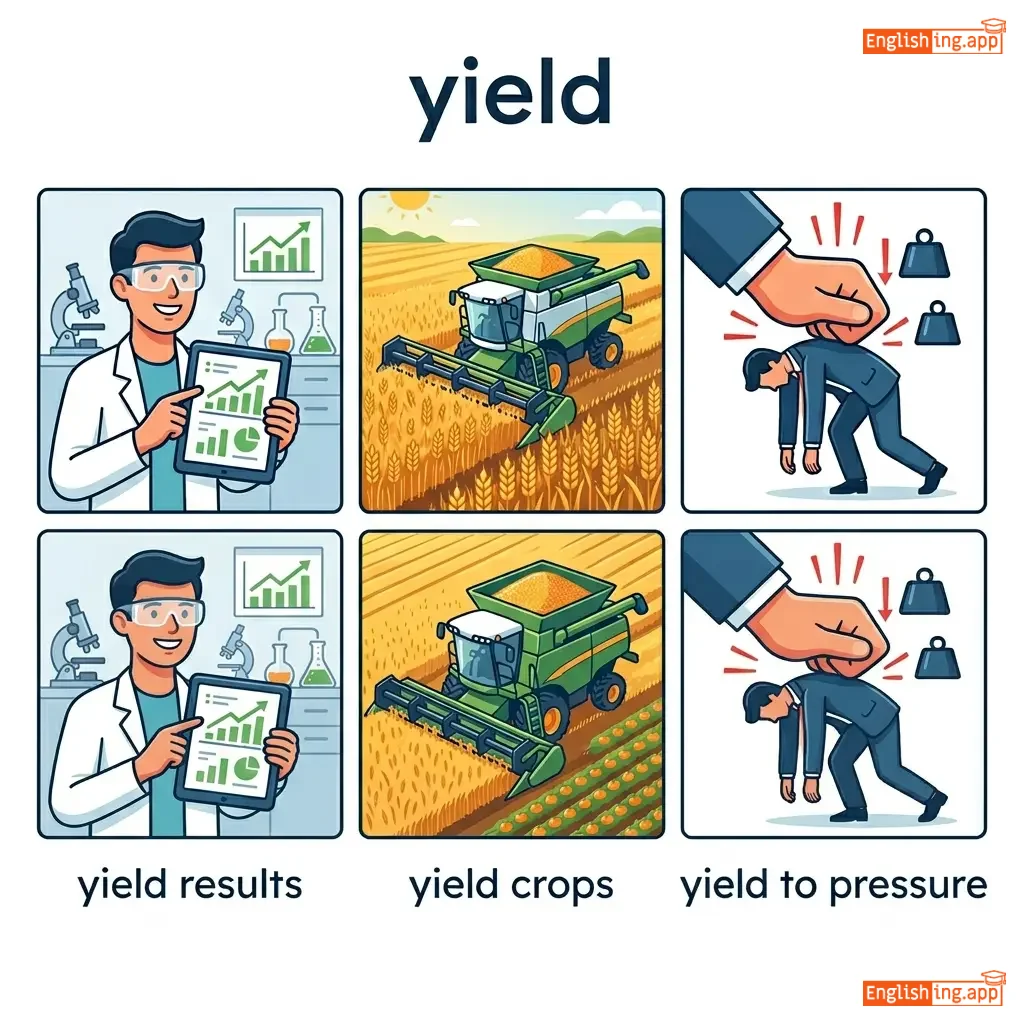 Englishing.app

yield

yield results

yield crops

yield to pressure

Englishing.app