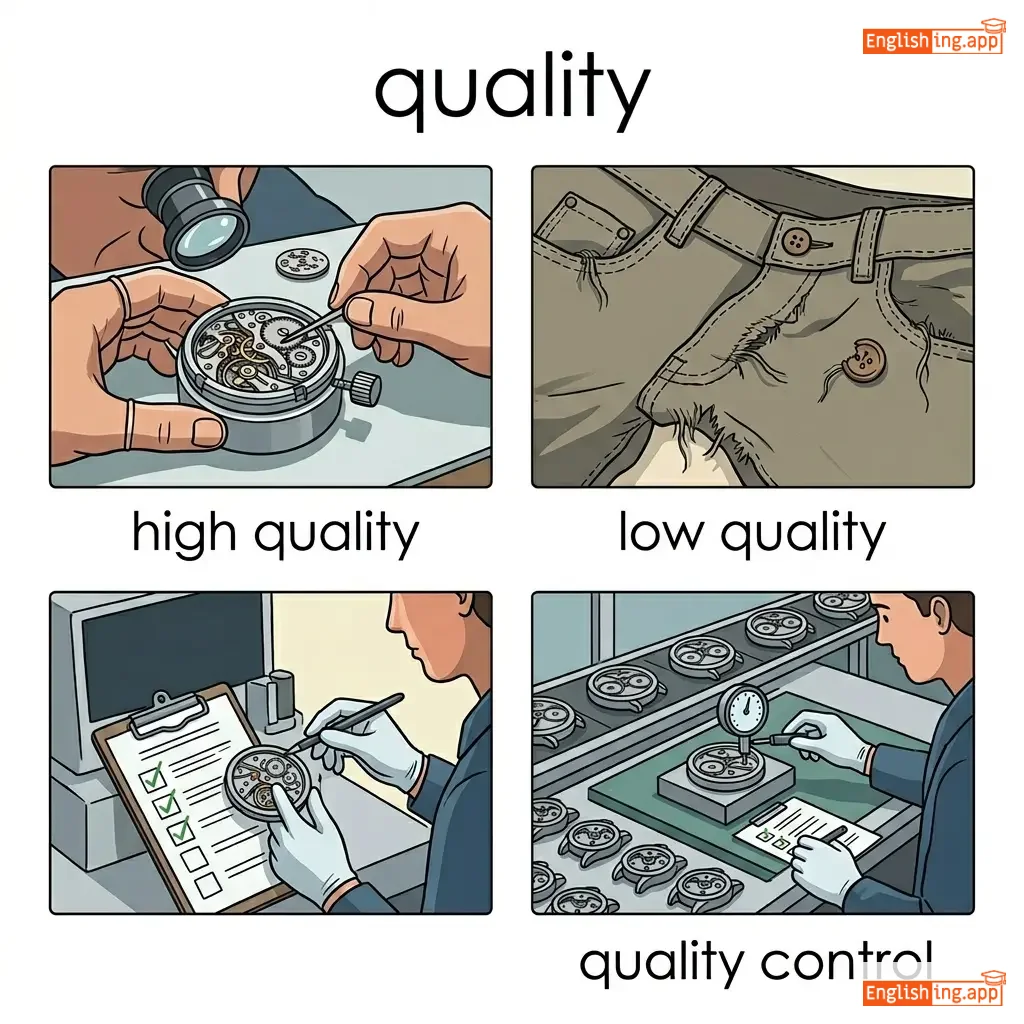 Englishing.app

quality

high quality

low quality

quality control

Englishing.app