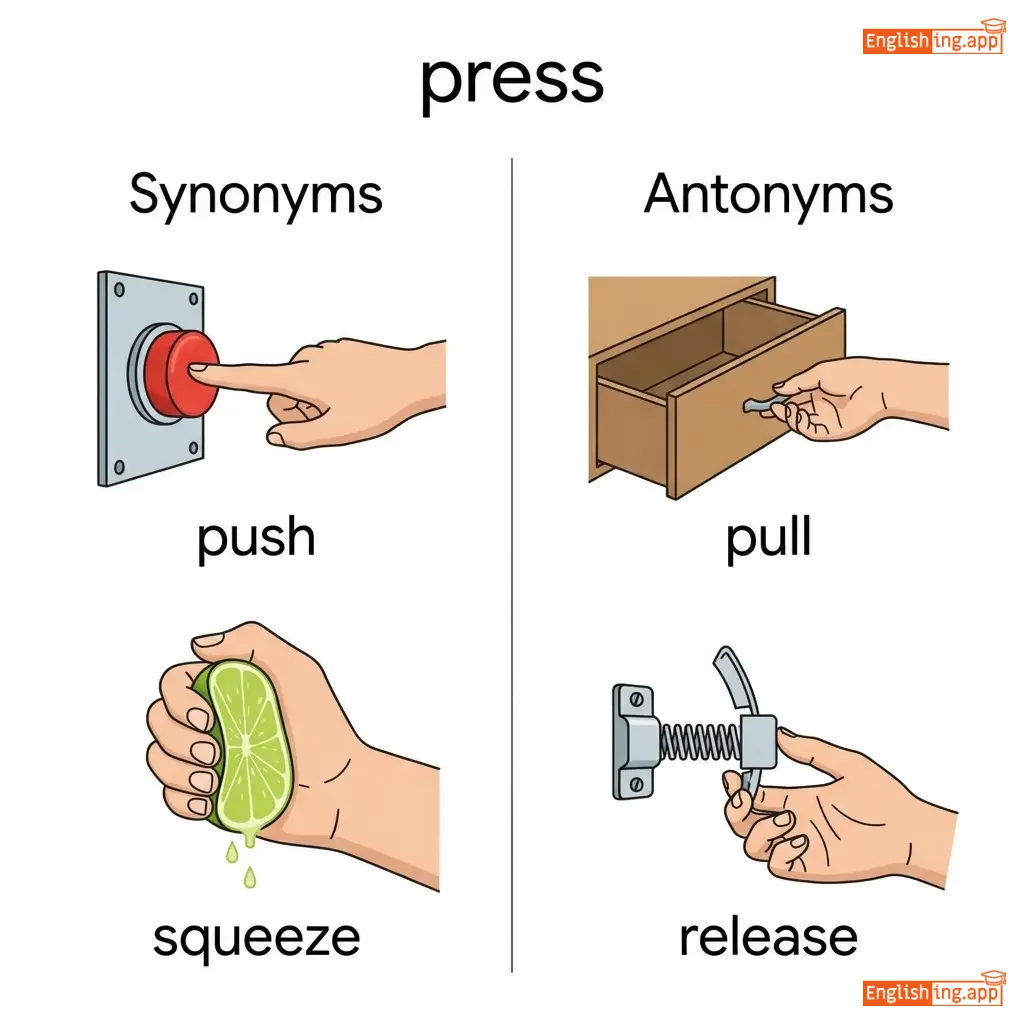 Englishing.app

press

Synonyms

push

squeeze

Antonyms

pull

release

Englishing.app