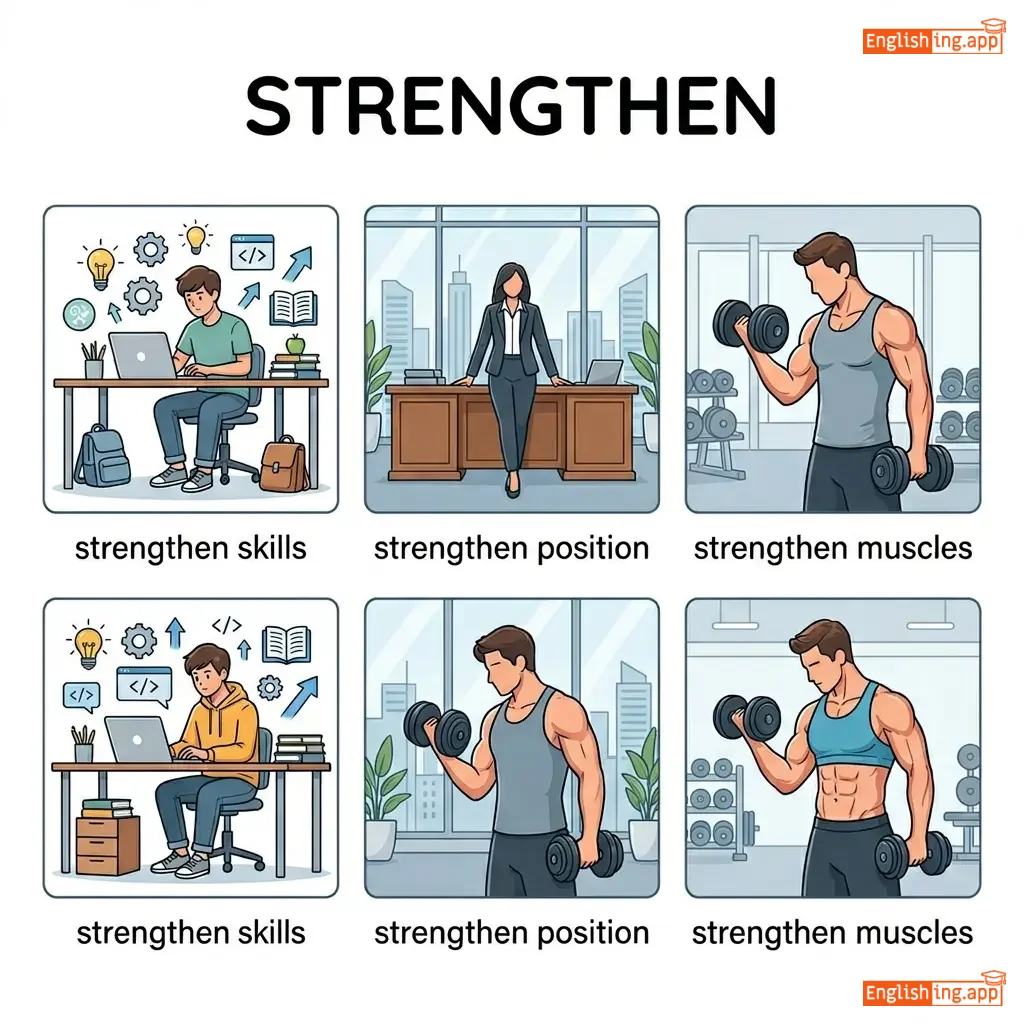 Englishing.app

STRENGTHEN

</>

strengthen skills

strengthen position

strengthen muscles

</>

</>

</>

strengthen skills

strengthen position

strengthen muscles

Englishing.app