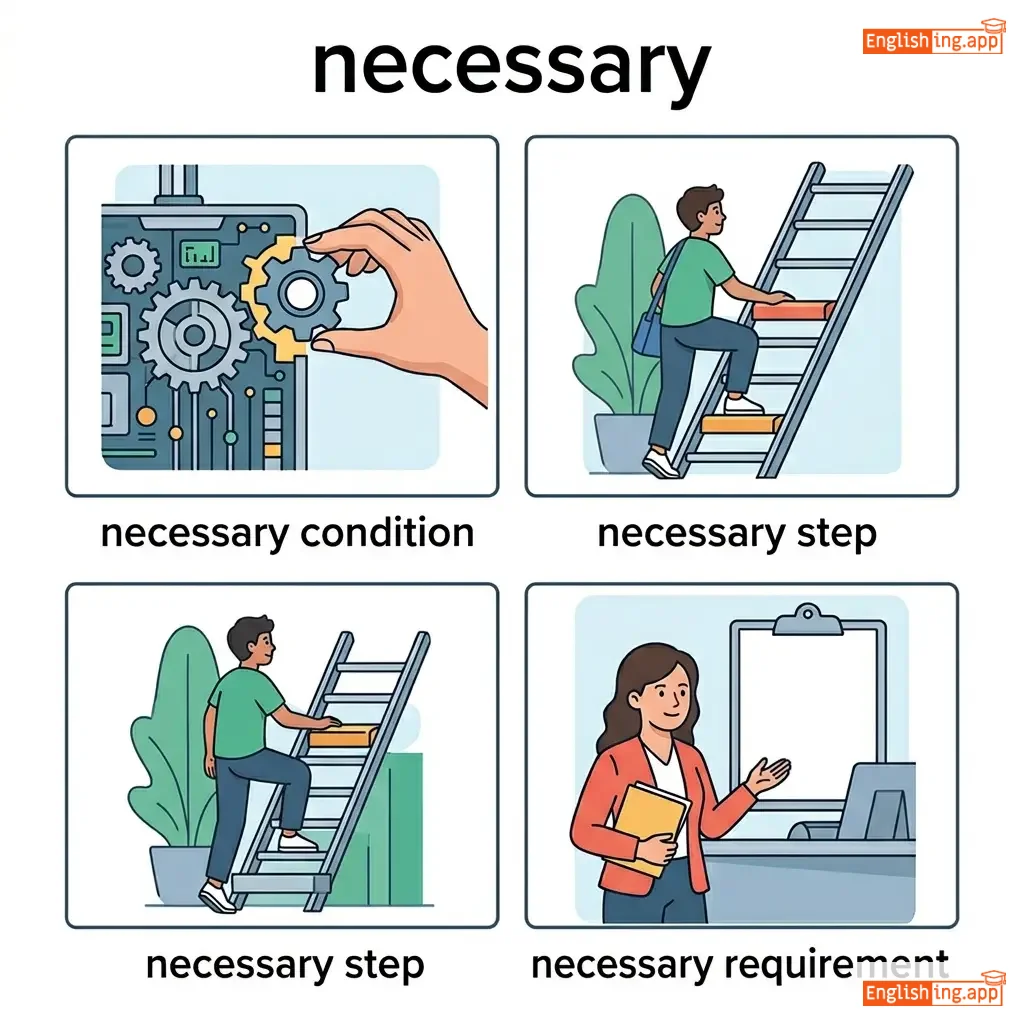 necessary

Englishing.app

necessary condition

necessary step

necessary step

necessary requirement

Englishing.app