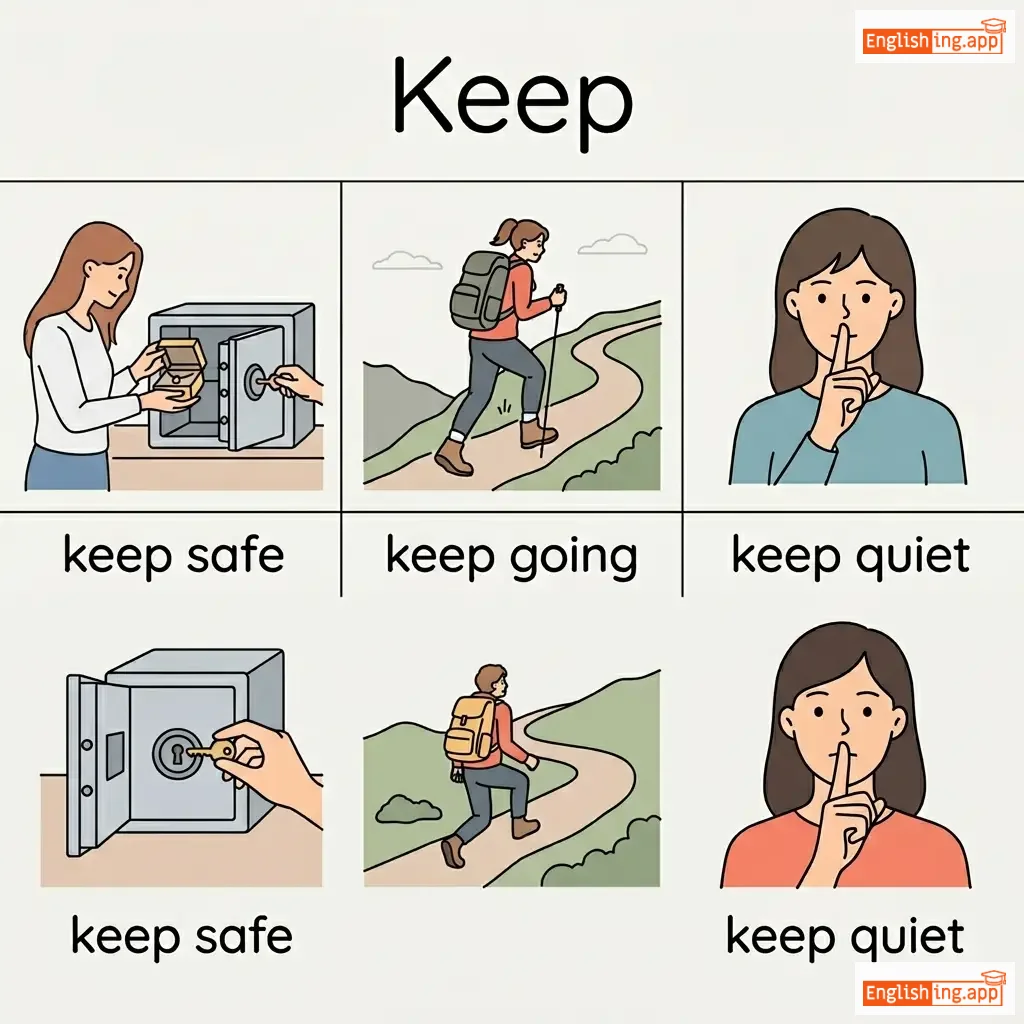 Englishing.app

Keep

keep safe

keep going

keep quiet

keep safe

keep quiet

Englishing.app