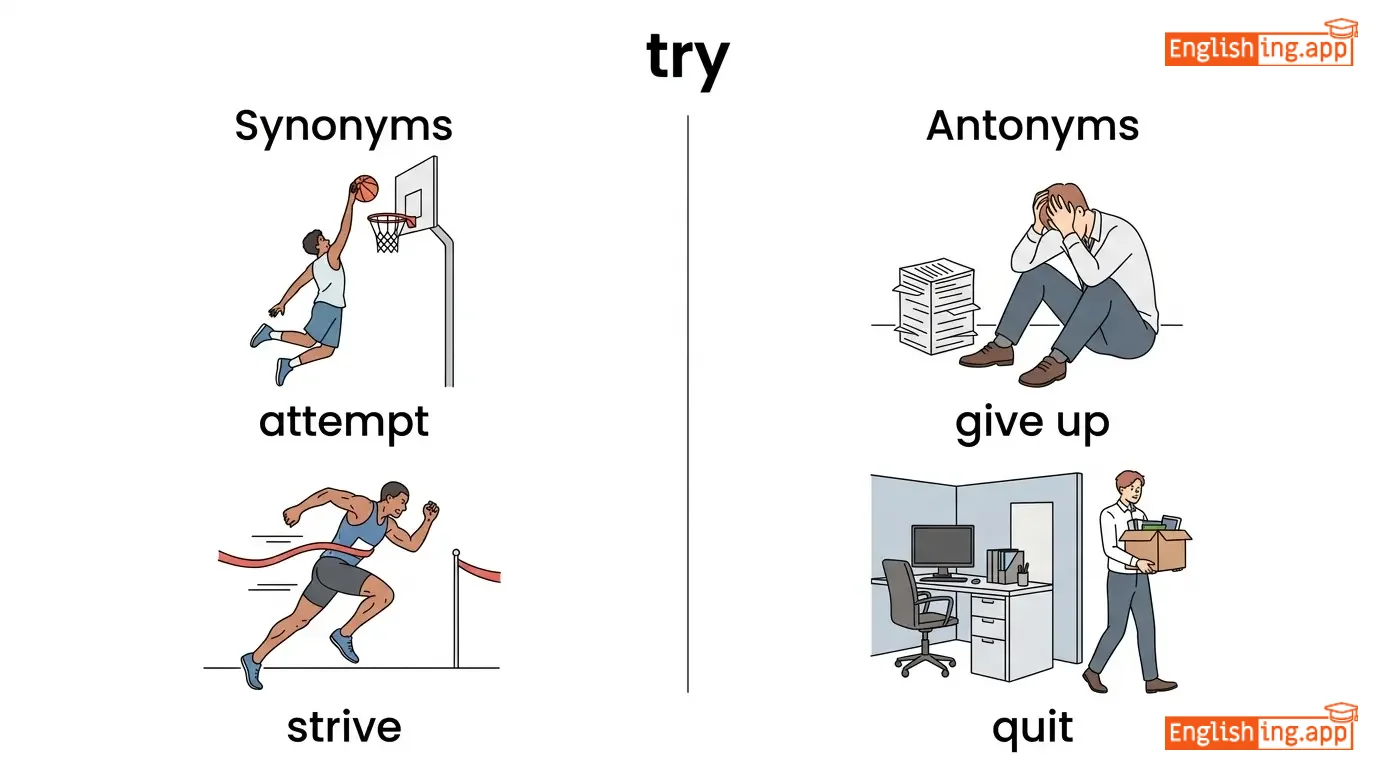 try

Englishing.app

Synonyms

attempt

strive

Antonyms

give up

quit

Englishing.app