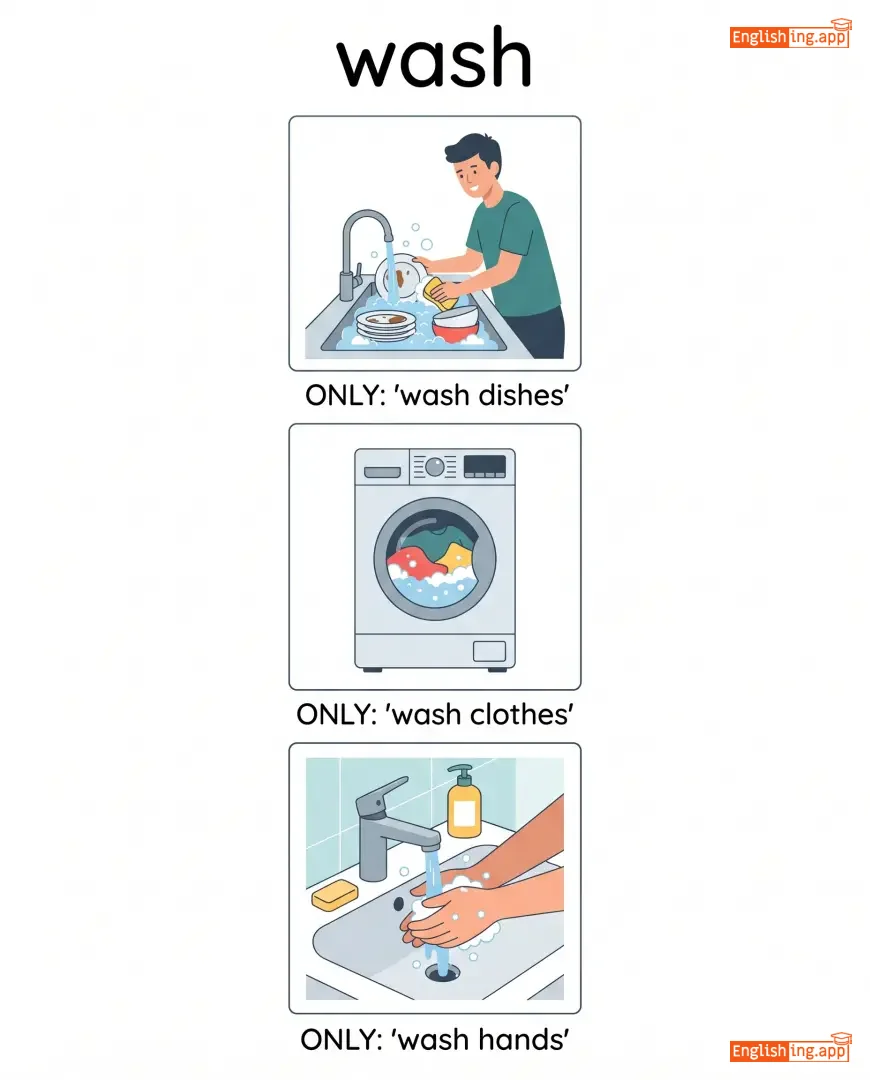 wash

Englishing.app

ONLY: 'wash dishes'

ONLY: 'wash clothes'

ONLY: 'wash hands'

Englishing.app