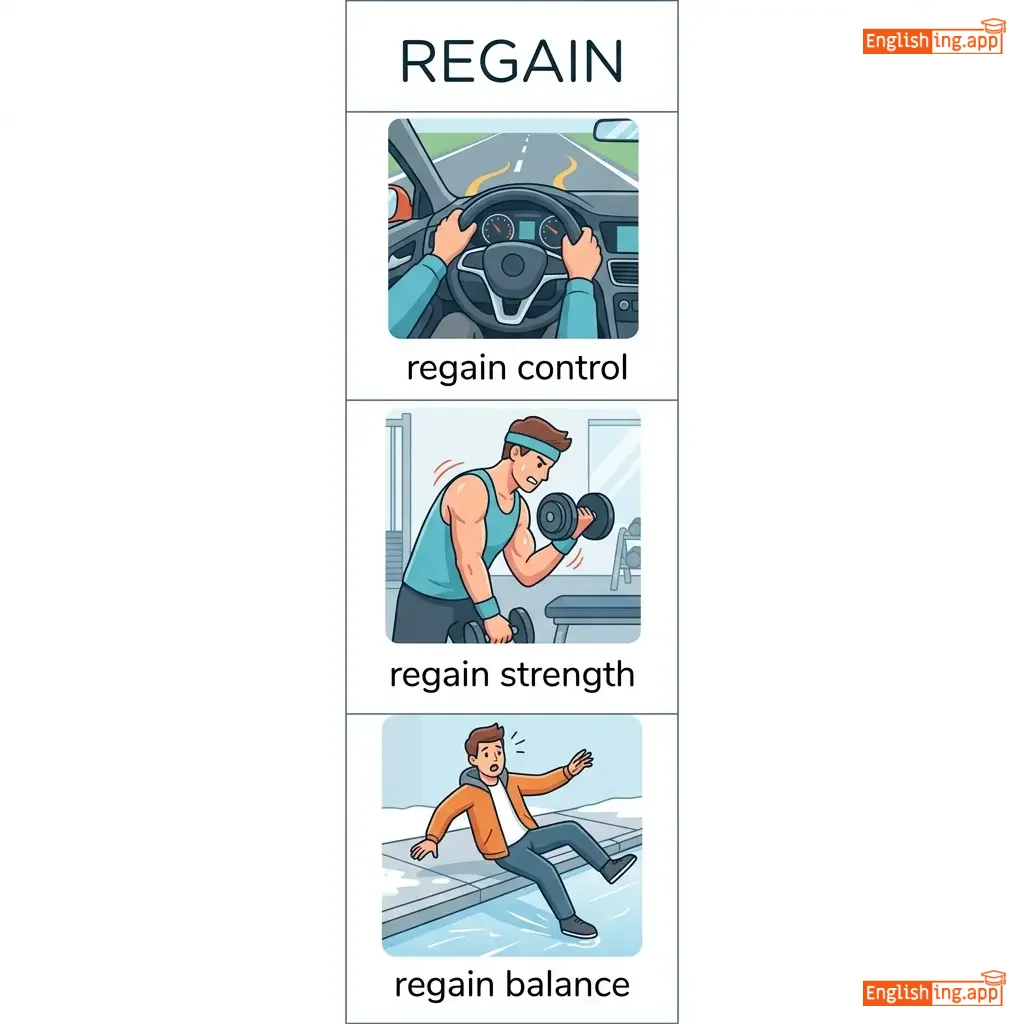 REGAIN

Englishing.app

regain control

regain strength

regain balance

Englishing.app