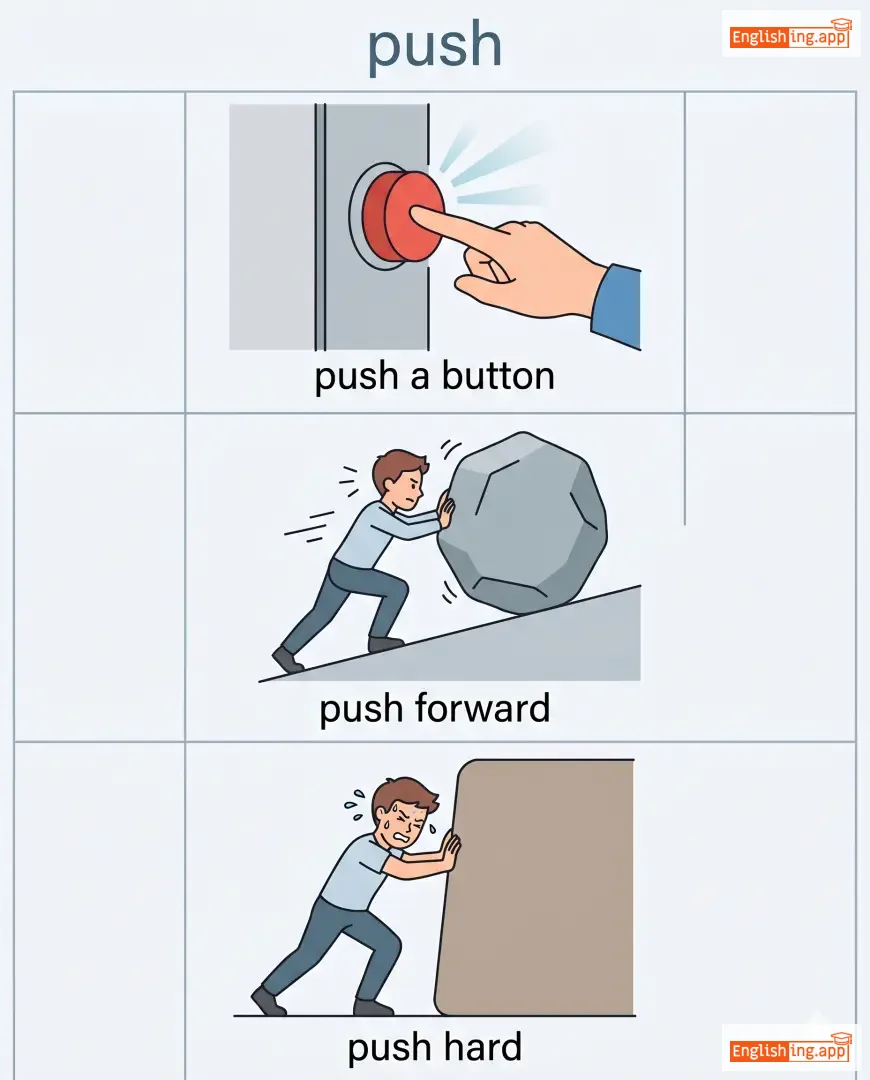 push

Englishing.app

push a button

push forward

push hard

Englishing.app