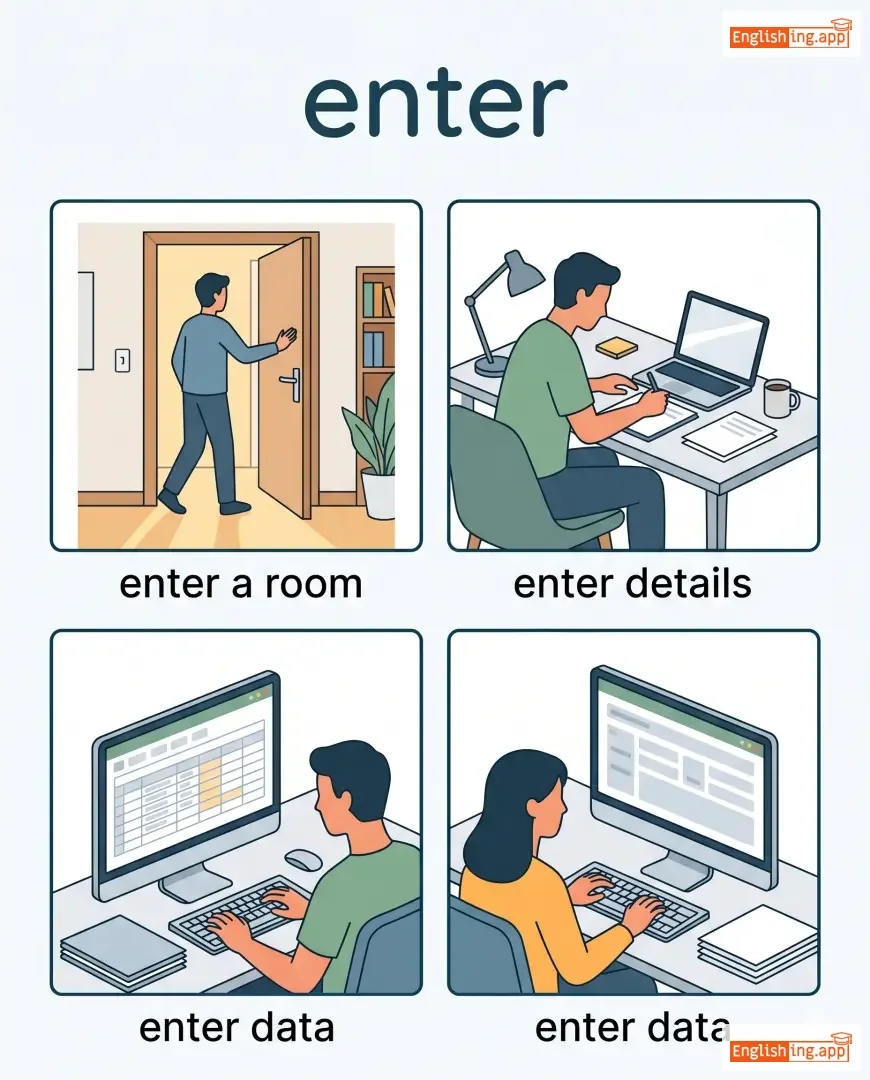 Englishing.app

enter

enter a room

enter details

enter data

enter data

Englishing.app