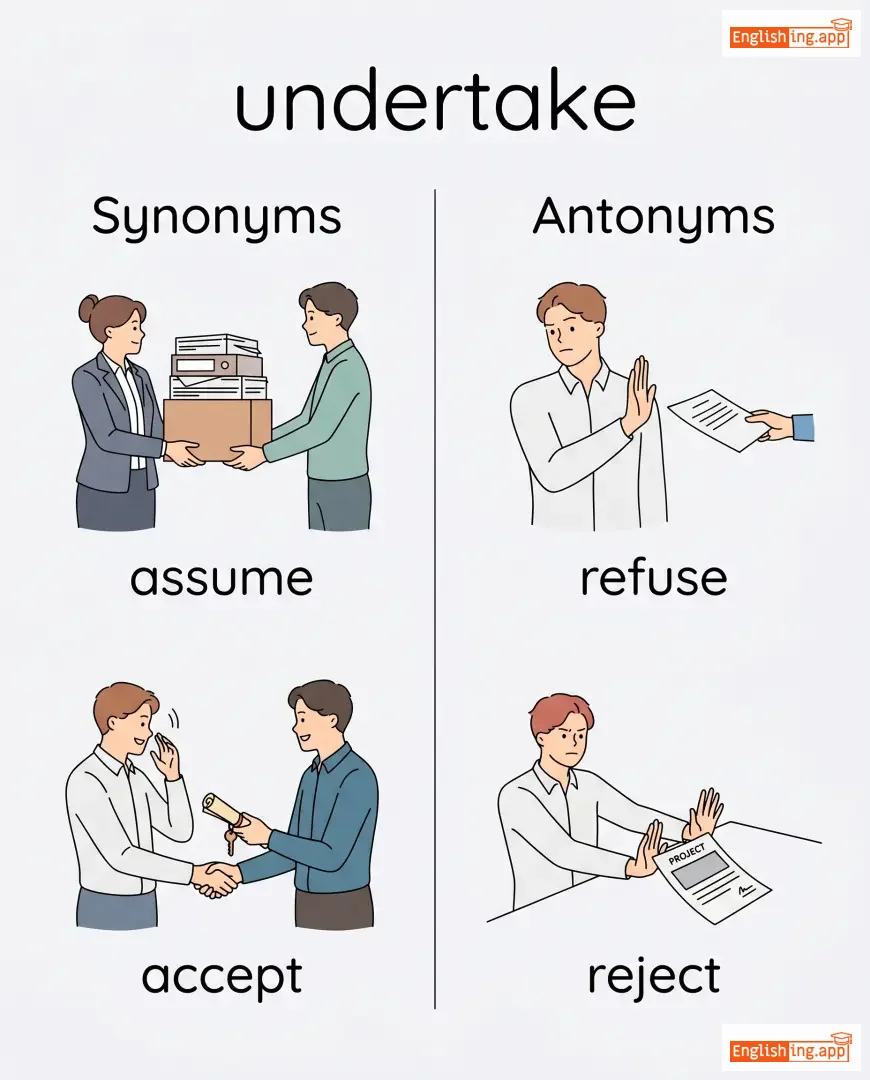 Englishing.app

undertake

Synonyms

assume

accept

Antonyms

refuse

PROJECT

reject

Englishing.app