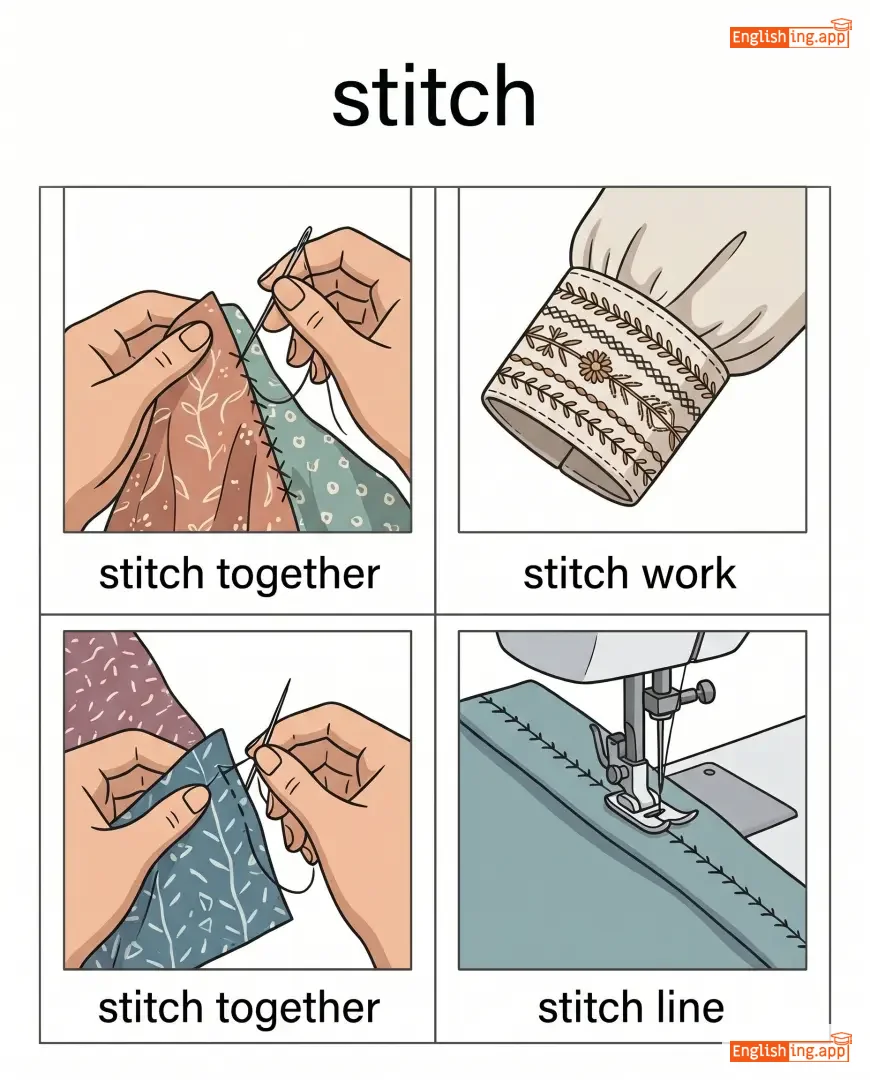 Englishing.app

stitch

stitch together

stitch work

stitch together

stitch line

Englishing.app