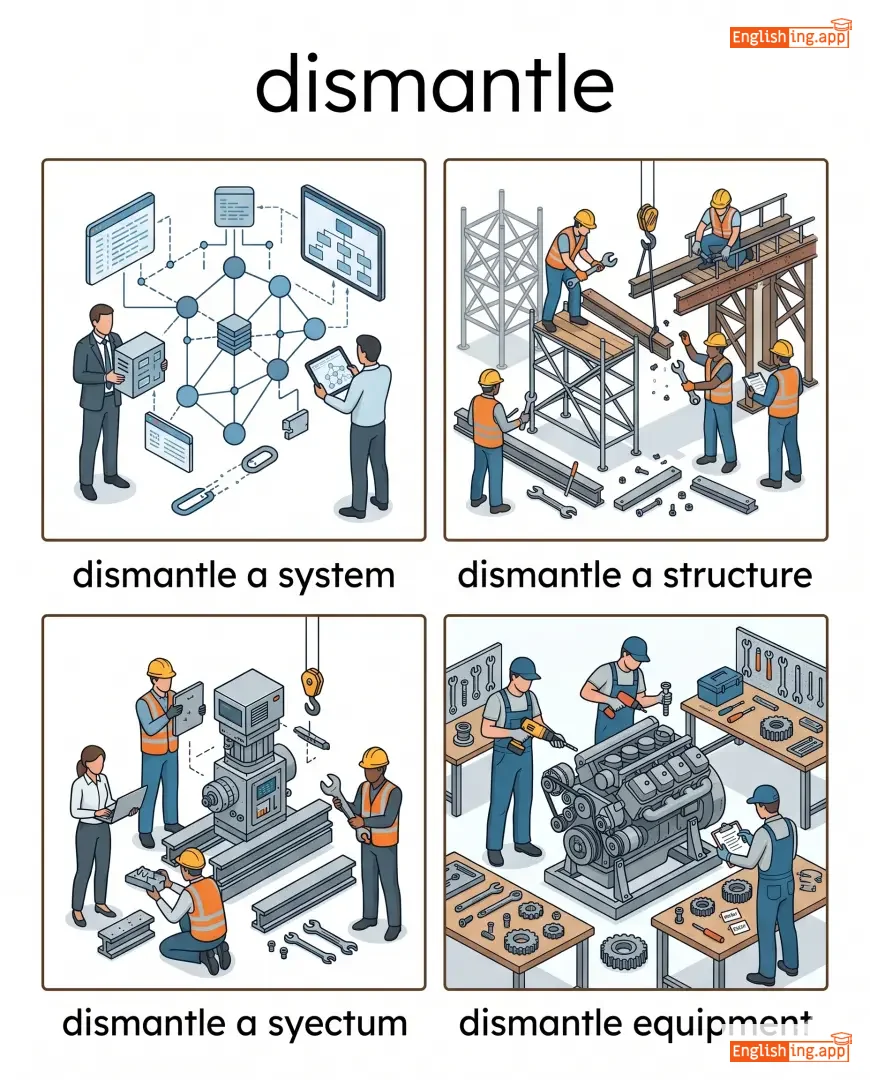 Englishing.app

dismantle

dismantle a system

dismantle a structure

dismantle a syectum

dismantle equipment

Englishing.app