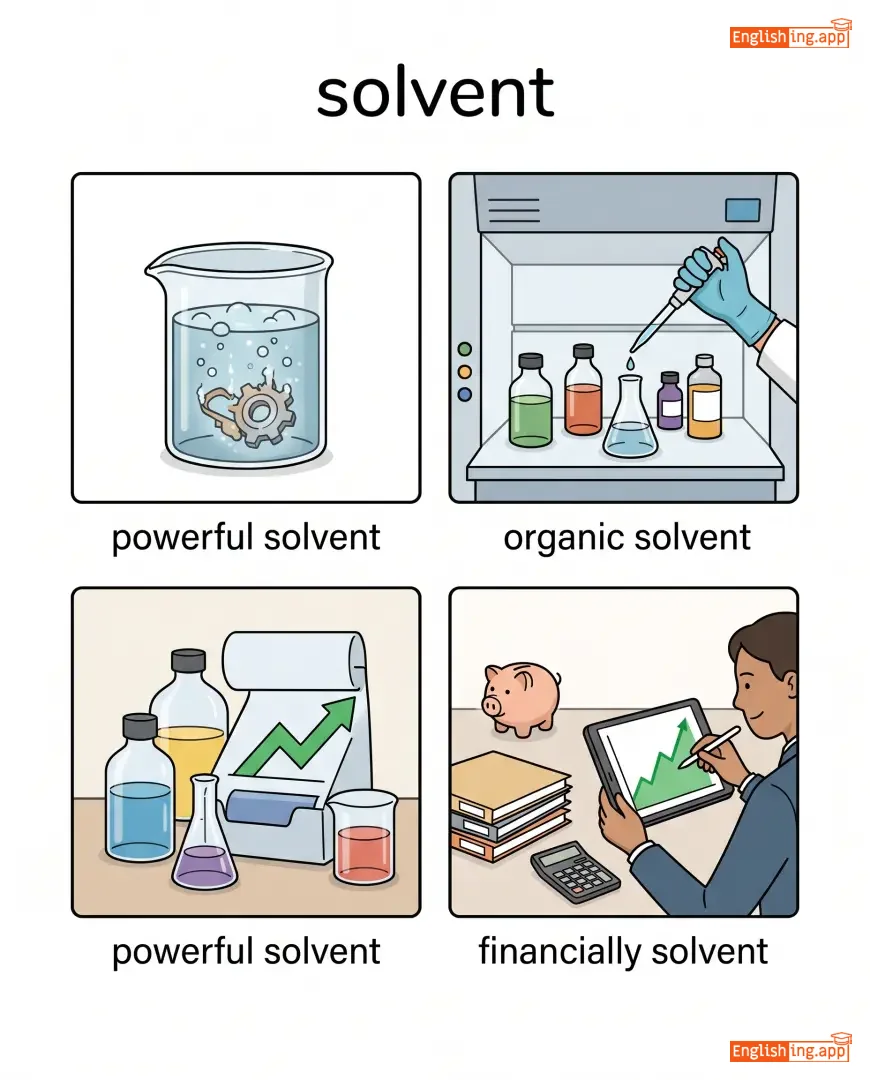 Englishing.app

solvent

powerful solvent

organic solvent

powerful solvent

financially solvent

Englishing.app