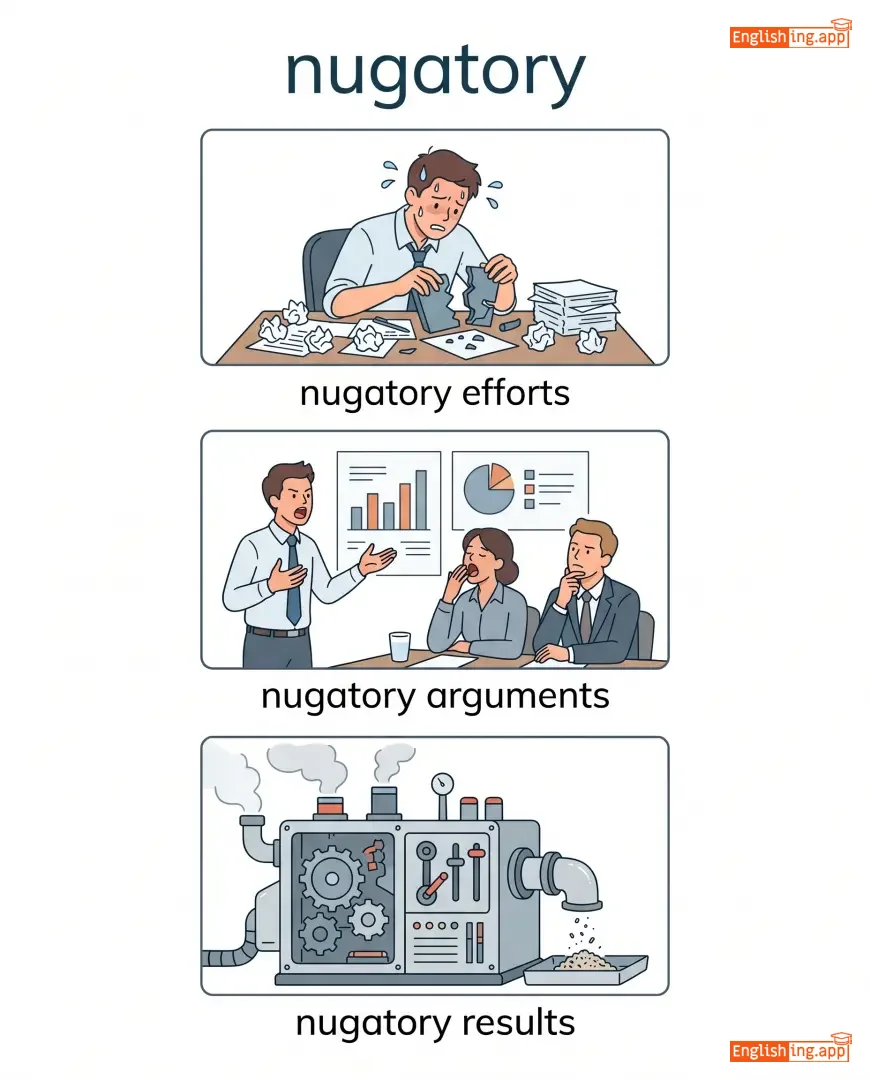 Englishing.app

nugatory

nugatory efforts

nugatory arguments

nugatory results

Englishing.app