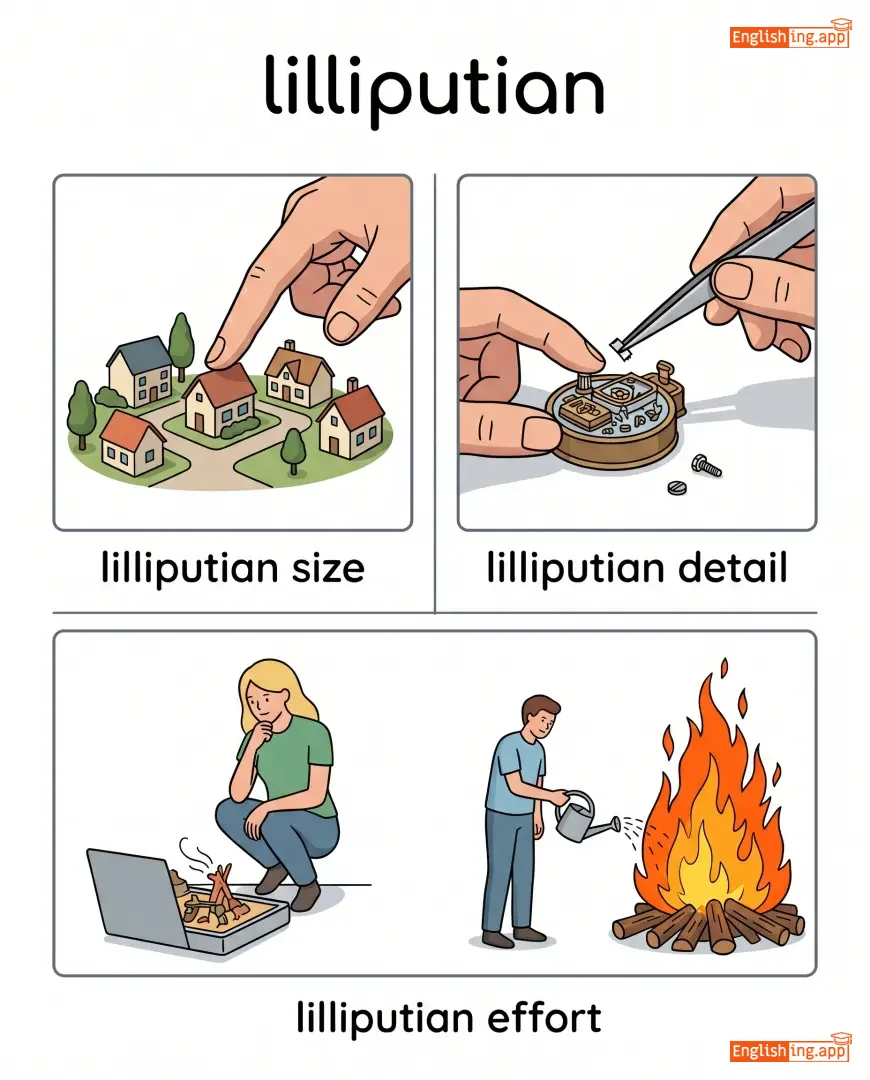 Englishing.app

lilliputian

lilliputian size

lilliputian detail

lilliputian effort

Englishing.app