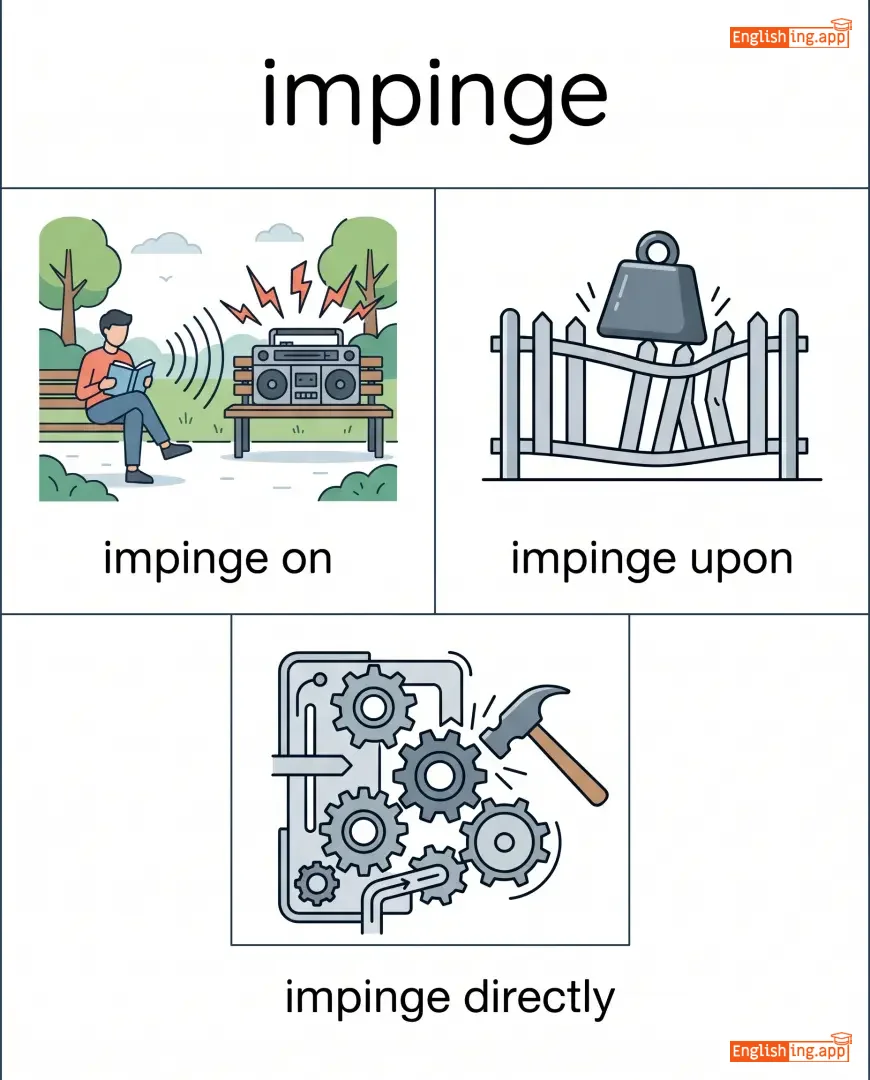 Englishing.app

impinge

impinge on

impinge upon

impinge directly

Englishing.app