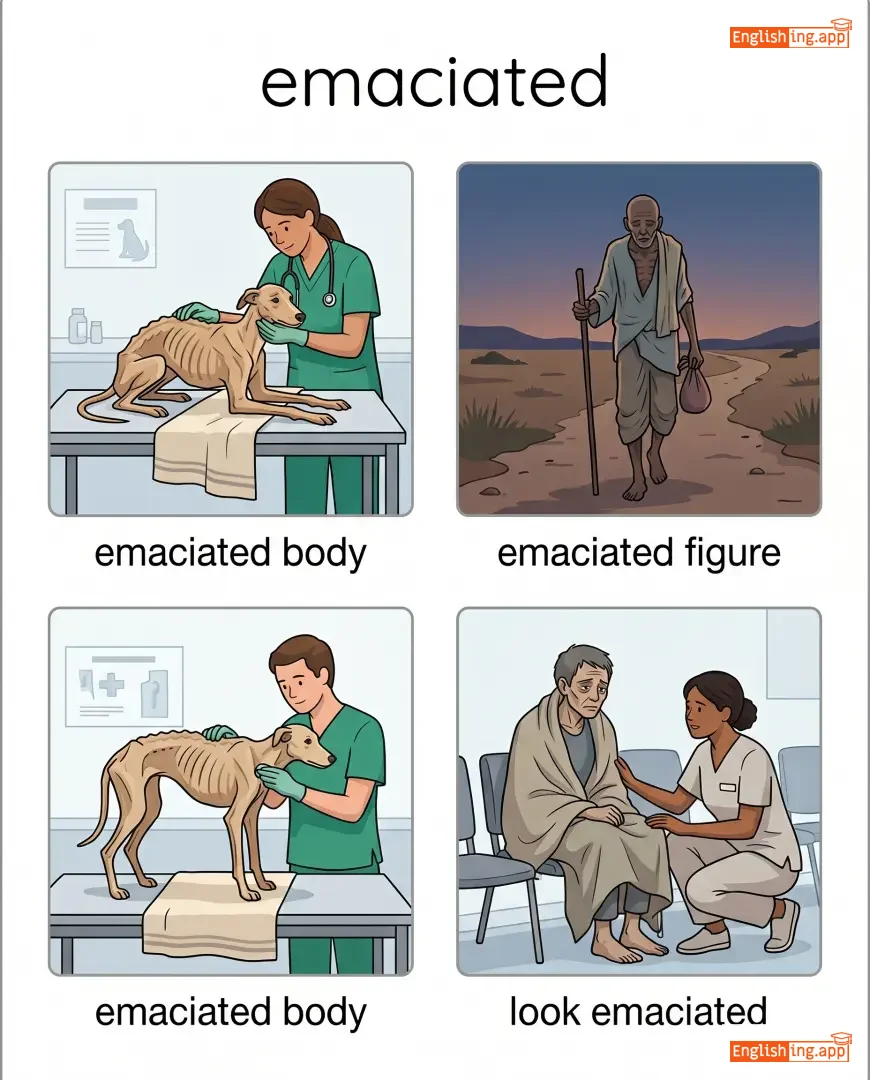 Englishing.app

emaciated

emaciated body

emaciated figure

emaciated body

look emaciated

Englishing.app