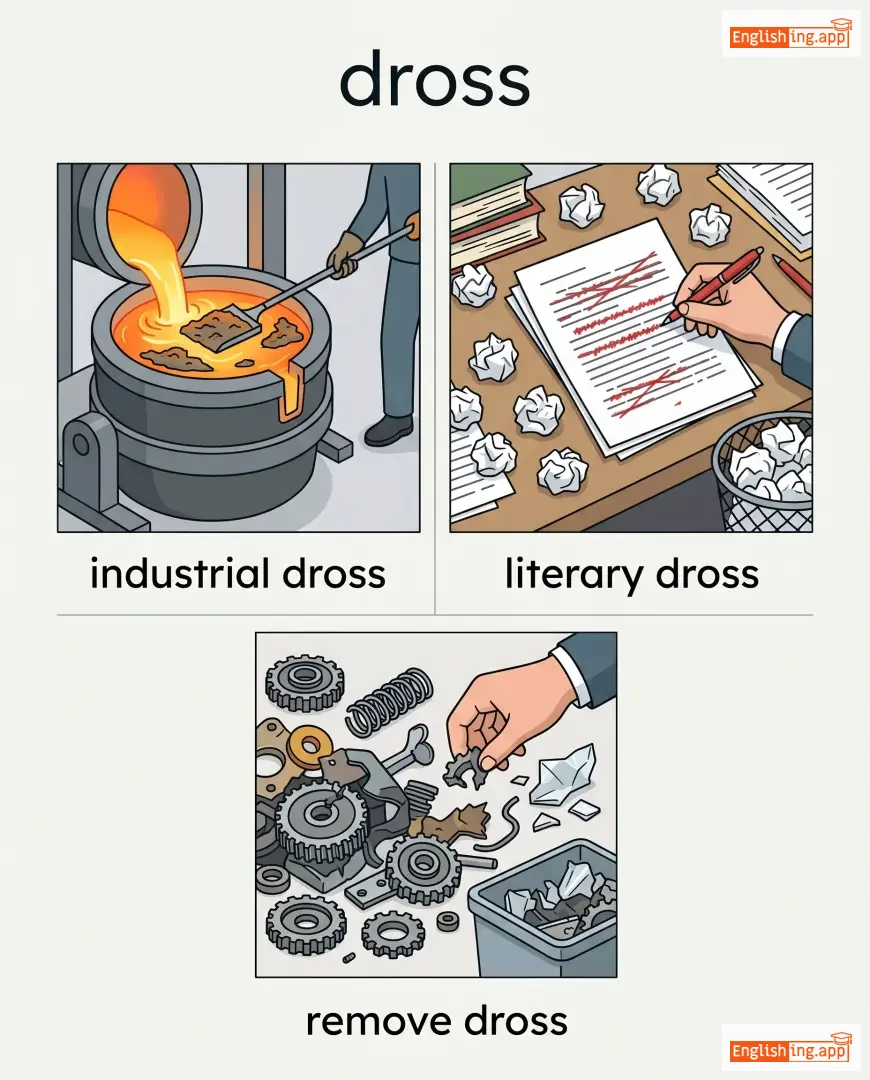 Englishing.app

dross

industrial dross

literary dross

remove dross

Englishing.app