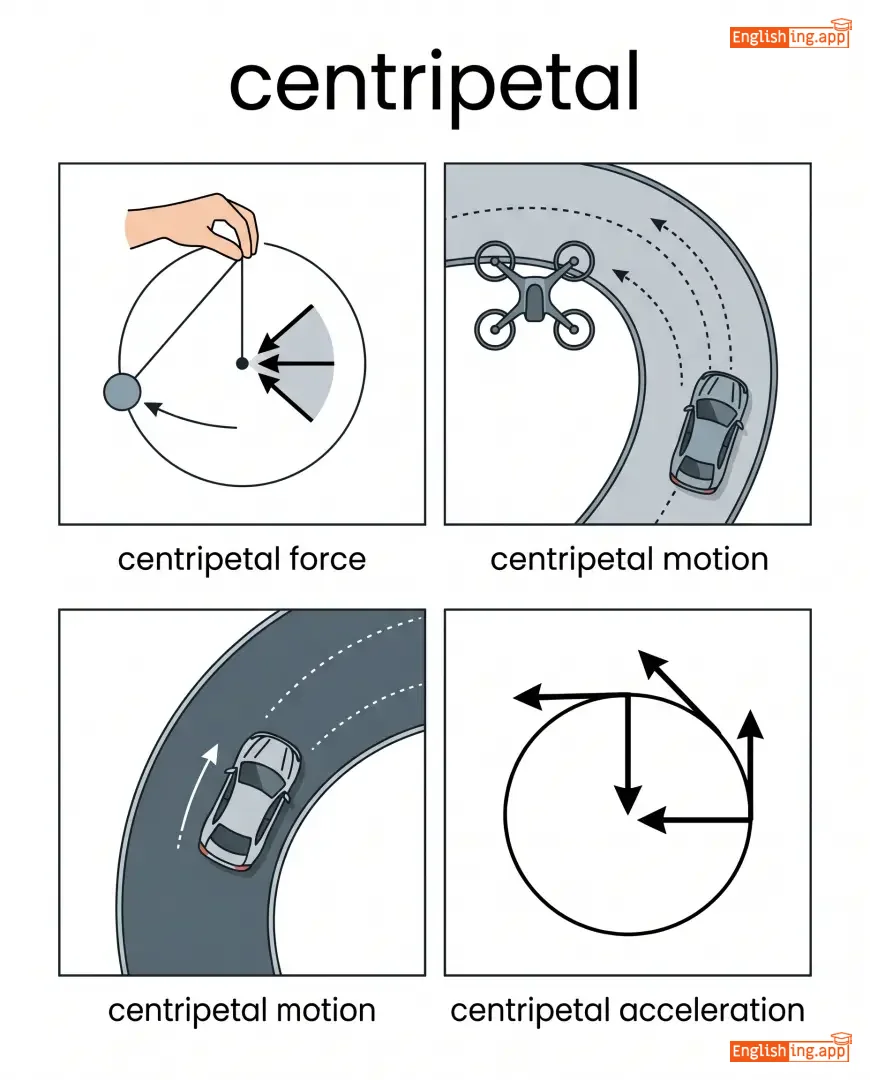 Englishing.app

centripetal

centripetal force

centripetal motion

centripetal motion

centripetal acceleration

Englishing.app