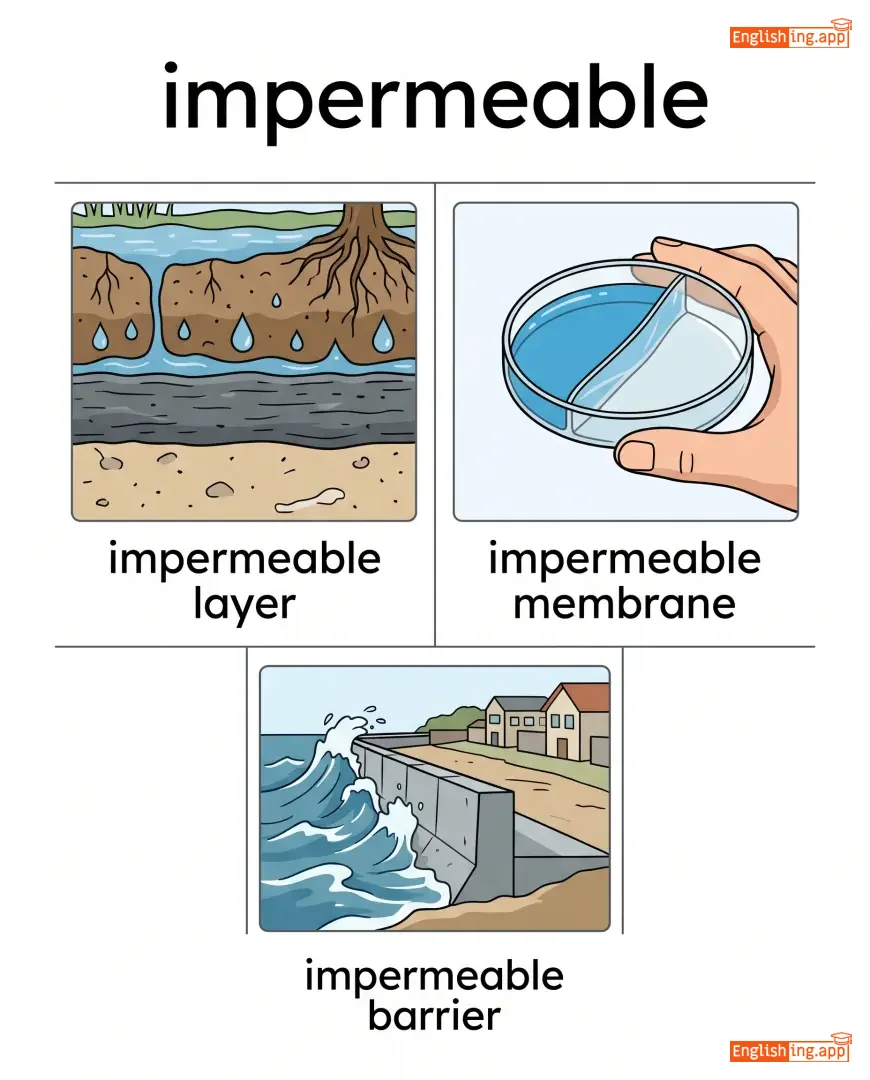 Englishing.app

impermeable

impermeable layer

impermeable membrane

impermeable barrier

Englishing.app