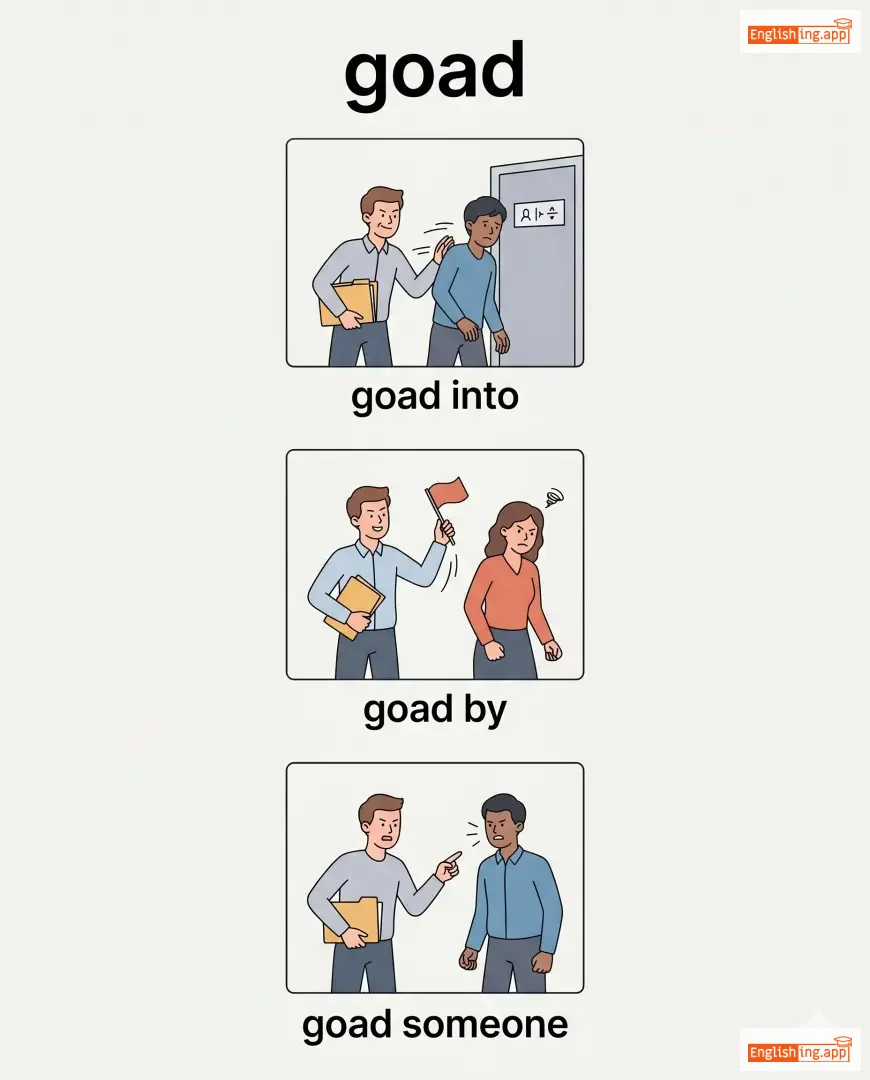 Englishing.app

goad

goad into

goad by

goad someone

Englishing.app